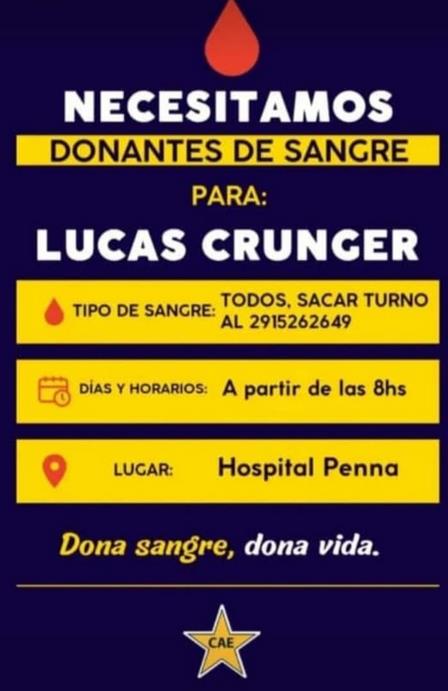 NECESITAMOS
DONANTES DE SANGRE
PARA:
LUCAS CRUNGER

TIPO DE SANGRE: TODOS, SACAR TURNO AL 2915262649

DÍAS Y HORARIOS: A partir de las 8hs

LUGAR: Hospital Penna

Dona sangre, dona vida.

CAE